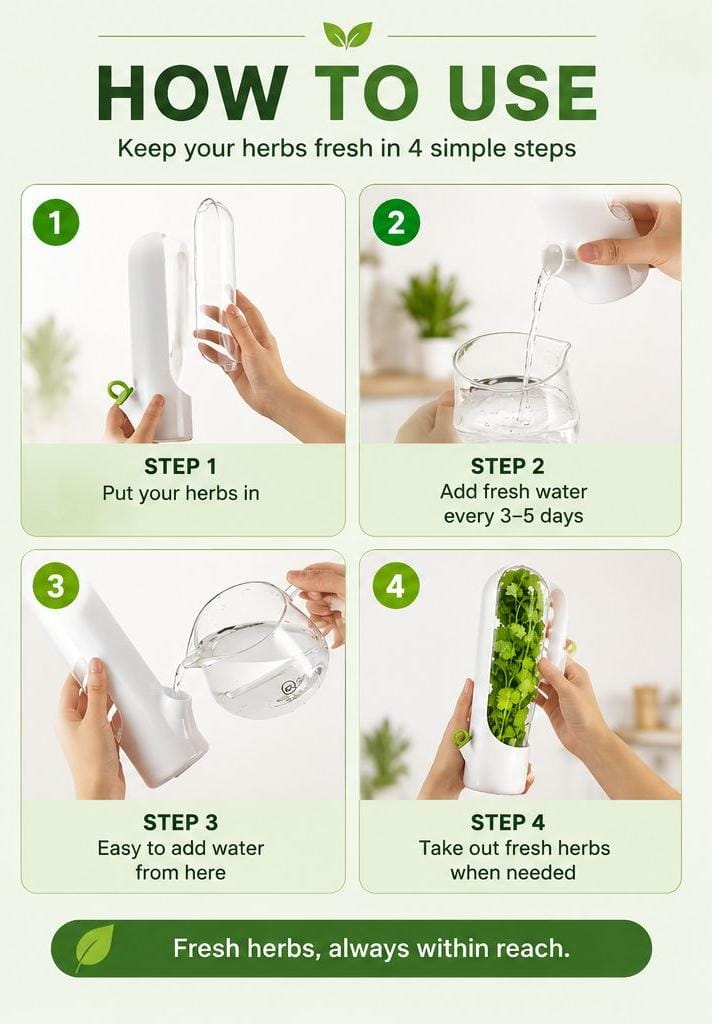 HOW TO USE

Keep your herbs fresh in 4 simple steps

1

STEP 1
Put your herbs in

2

STEP 2
Add fresh water
every 3–5 days

3

STEP 3
Easy to add water
from here

4

STEP 4
Take out fresh herbs
when needed

Fresh herbs, always within reach.